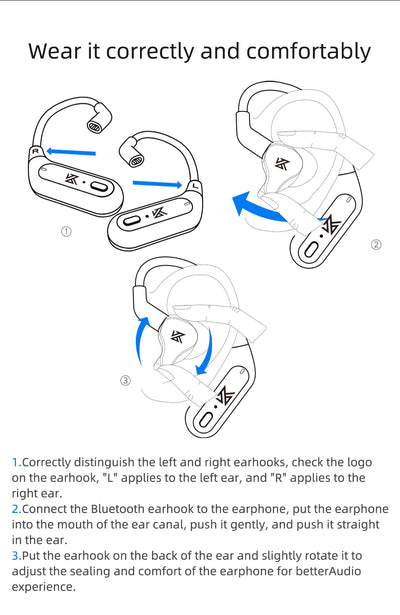 Wear it correctly and comfortably

R

L

①

②

③

1.Correctly distinguish the left and right earhooks, check the logo on the earhook, "L" applies to the left ear, and "R" applies to the right ear.
2.Connect the Bluetooth earhook to the earphone, put the earphone into the mouth of the ear canal, push it gently, and push it straight in the ear.
3.Put the earhook on the back of the ear and slightly rotate it to adjust the sealing and comfort of the earphone for betterAudio experience.