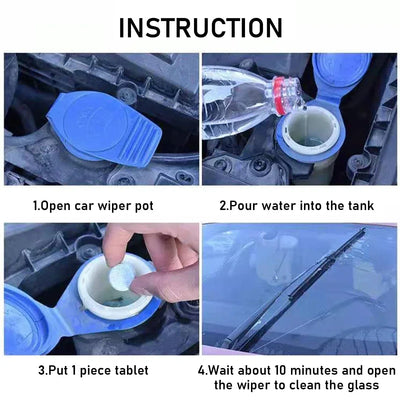 INSTRUCTION

1.Open car wiper pot

2.Pour water into the tank

3.Put 1 piece tablet

4.Wait about 10 minutes and open the wiper to clean the glass